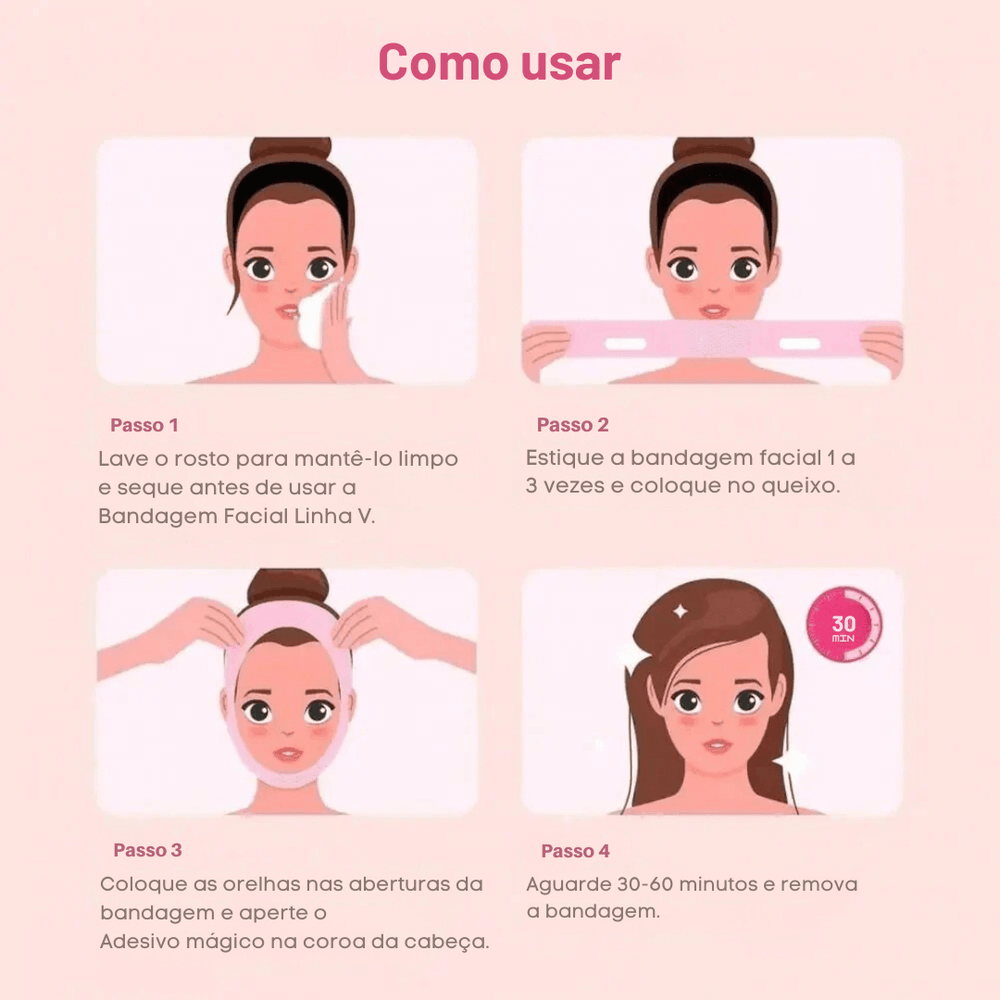 Como usar

Passo 1
Lave o rosto para mantê-lo limpo e seque antes de usar a Bandagem Facial Linha V.

Passo 2
Estique a bandagem facial 1 a 3 vezes e coloque no queixo.

Passo 3
Coloque as orelhas nas aberturas da bandagem e aperte o Adesivo mágico na coroa da cabeça.

30 MIN

Passo 4
Aguarde 30-60 minutos e remova a bandagem.